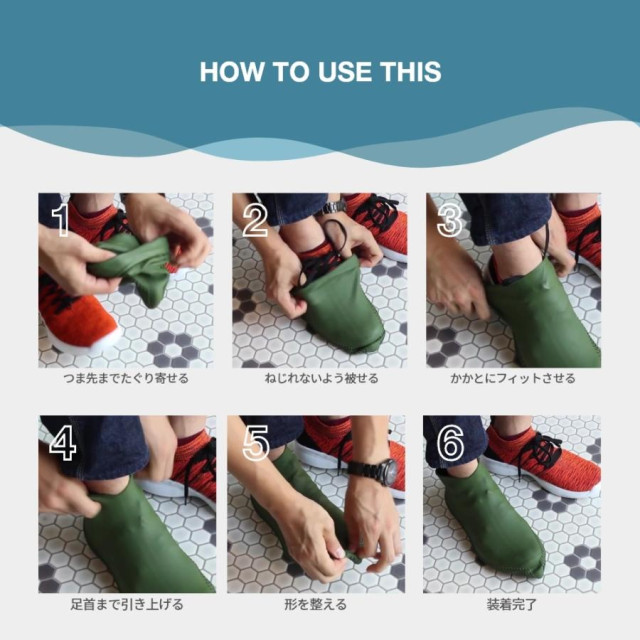 HOW TO USE THIS

1
つま先までたぐり寄せる

2
ねじれないよう被せる

3
かかとにフィットさせる

4
足首まで引き上げる

5
形を整える

6
装着完了